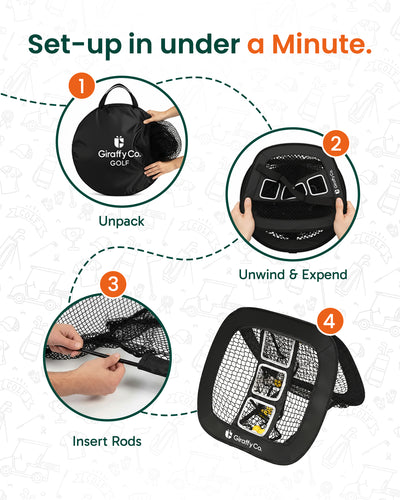 Set-up in under a Minute.

1

Giraffy Co.
GOLF

Unpack

2

Giraffy Co.

Unwind & Expend

3

Insert Rods

4

Giraffy Co.