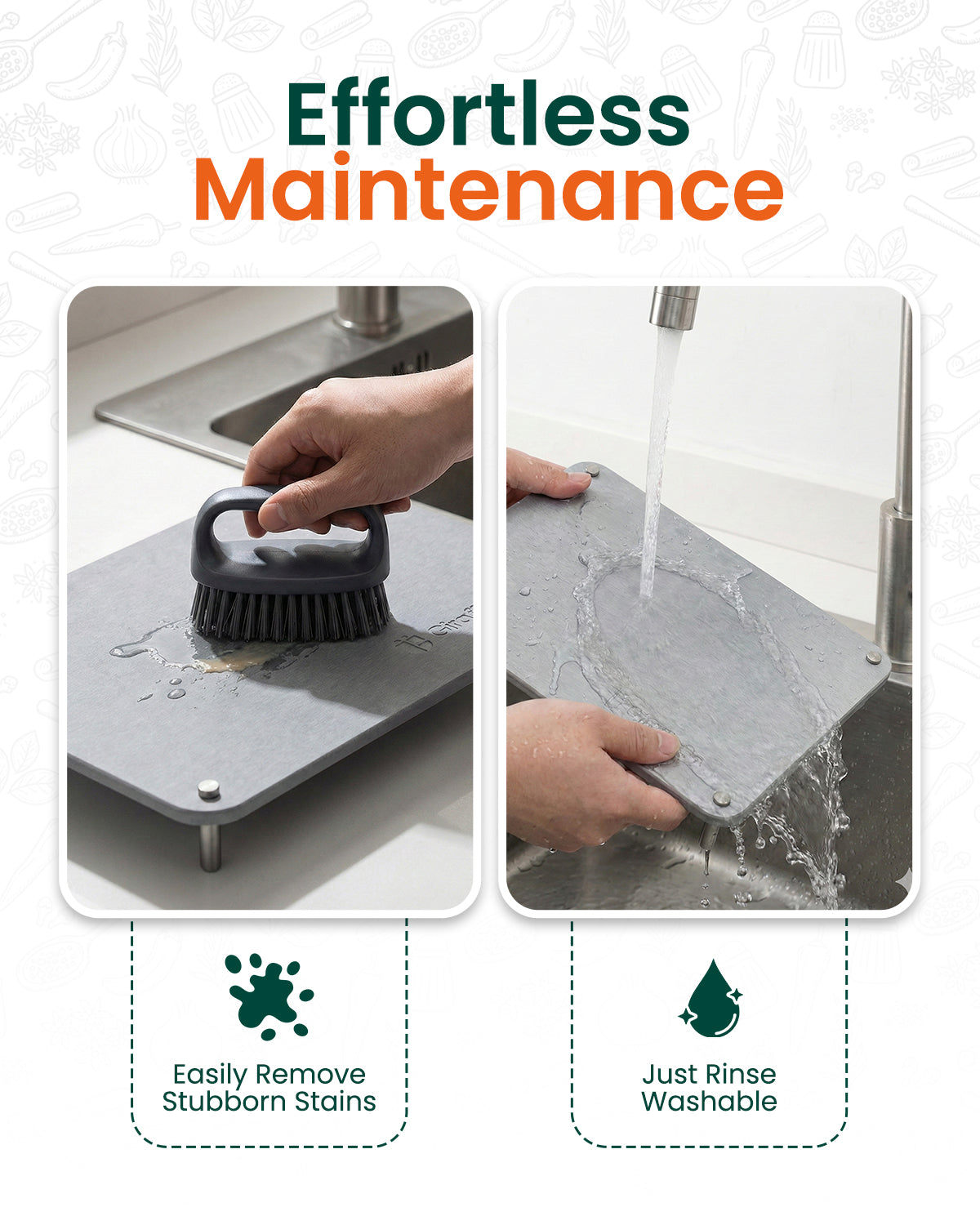 Effortless Maintenance

Easily Remove Stubborn Stains

Just Rinse Washable