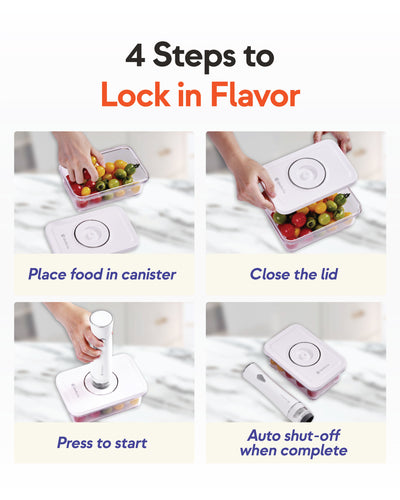 4 Steps to
Lock in Flavor

Place food in canister

Close the lid

Press to start

Auto shut-off when complete