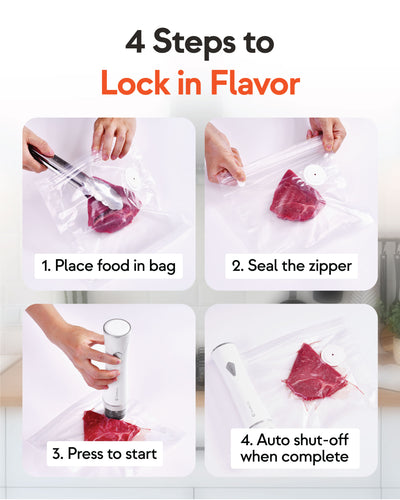 4 Steps to
Lock in Flavor

1. Place food in bag

2. Seal the zipper

3. Press to start

4. Auto shut-off when complete